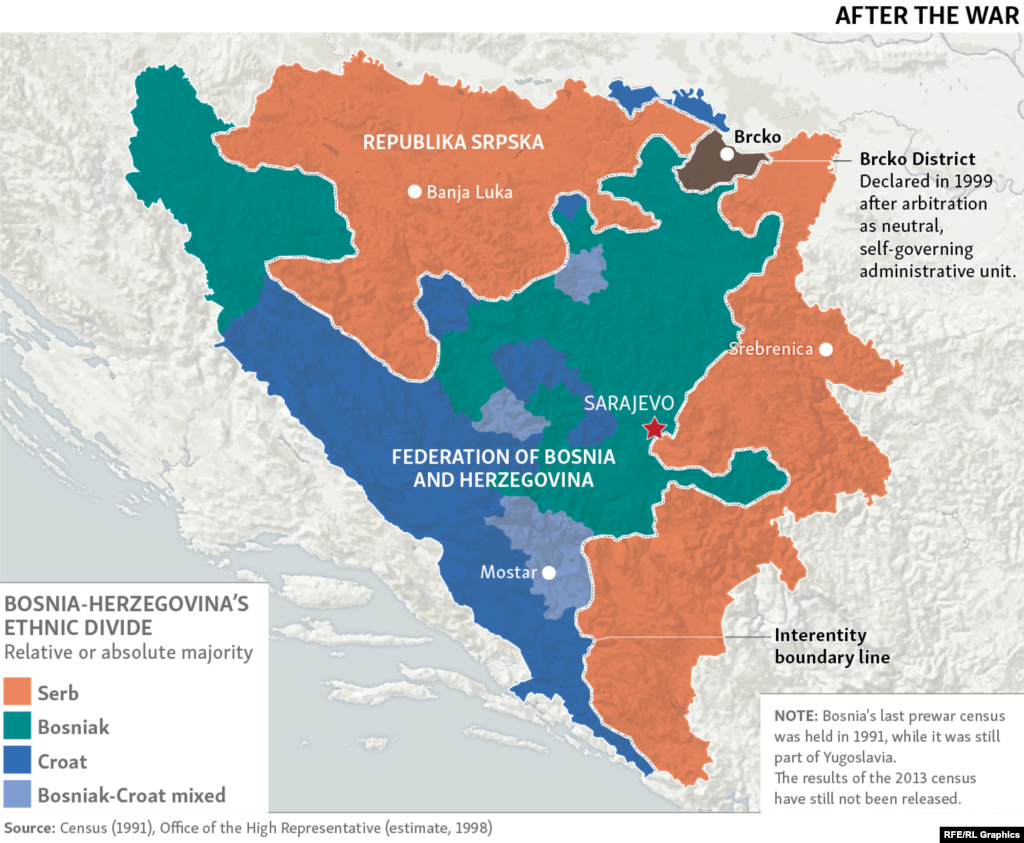 AFTER THE WAR

REPUBLIKA SRPSKA

Banja Luka

Brcko

Brcko District
Declared in 1999 after arbitration as neutral, self-governing administrative unit.

Srebrenica

SARAJEVO

FEDERATION OF BOSNIA AND HERZEGOVINA

Mostar

Interentity boundary line

BOSNIA-HERZEGOVINA'S ETHNIC DIVIDE
Relative or absolute majority

Serb
Bosniak
Croat
Bosniak-Croat mixed

NOTE: Bosnia's last prewar census was held in 1991, while it was still part of Yugoslavia.
The results of the 2013 census have still not been released.

Source: Census (1991), Office of the High Representative (estimate, 1998)

RFE/RL Graphics